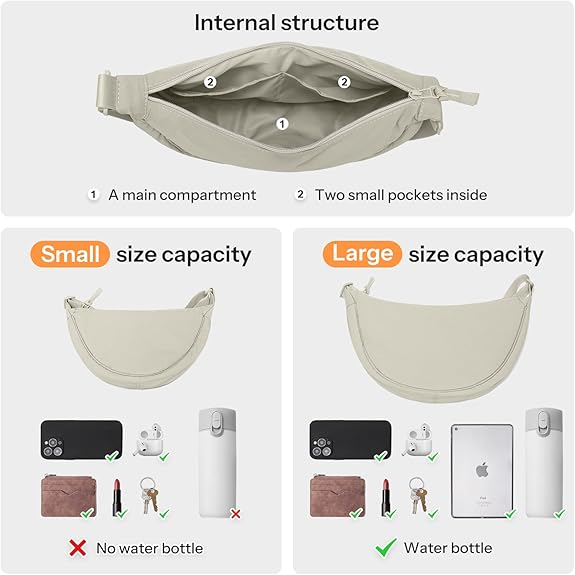 Internal structure

2 2 1

1 A main compartment 2 Two small pockets inside

Small size capacity

No water bottle

Large size capacity

Water bottle